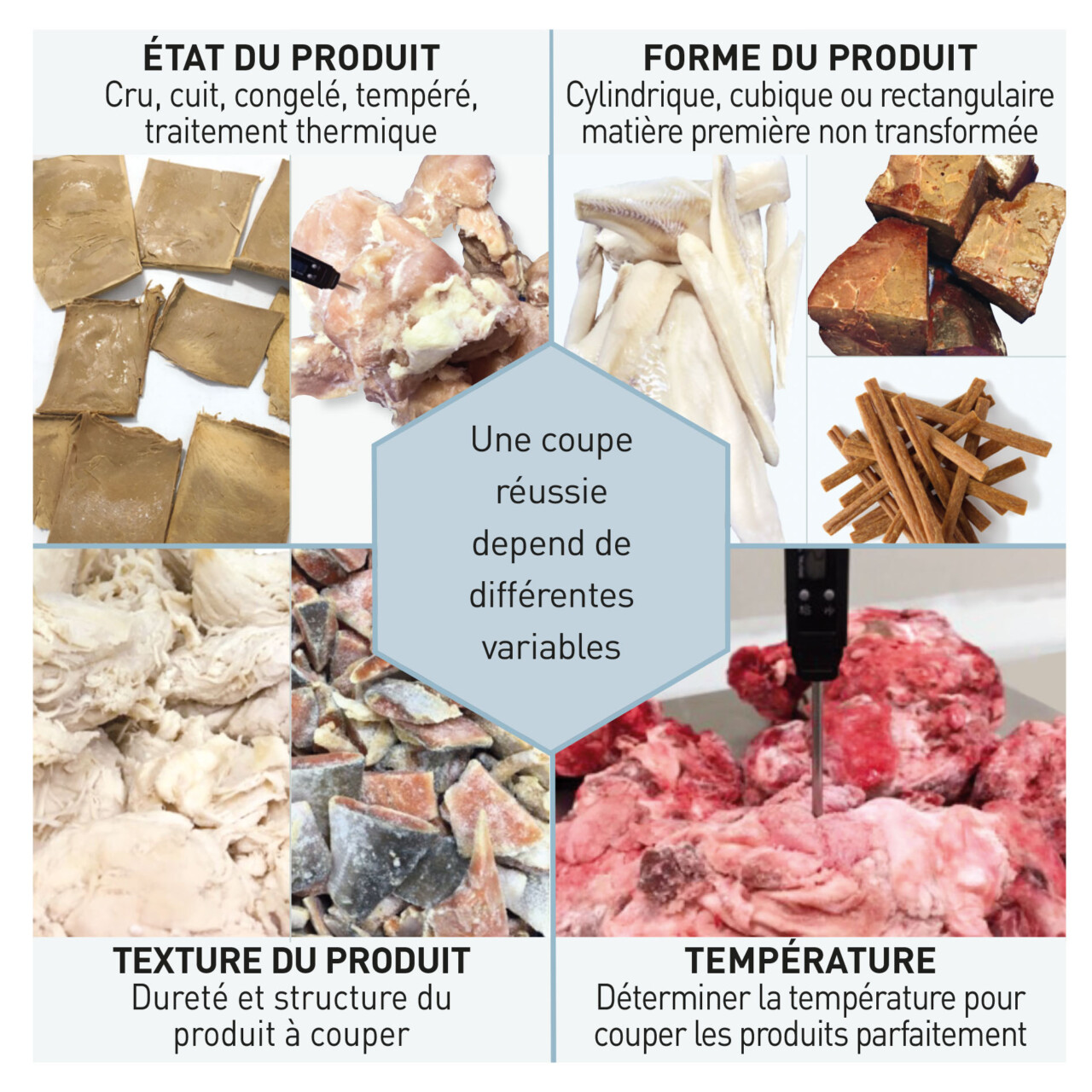 ÉTAT DU PRODUIT
Cru, cuit, congelé, tempéré, traitement thermique

FORME DU PRODUIT
Cylindrique, cubique ou rectangulaire matière première non transformée

Une coupe réussie depend de différentes variables

TEXTURE DU PRODUIT
Dureté et structure du produit à couper

TEMPÉRATURE
Déterminer la température pour couper les produits parfaitement